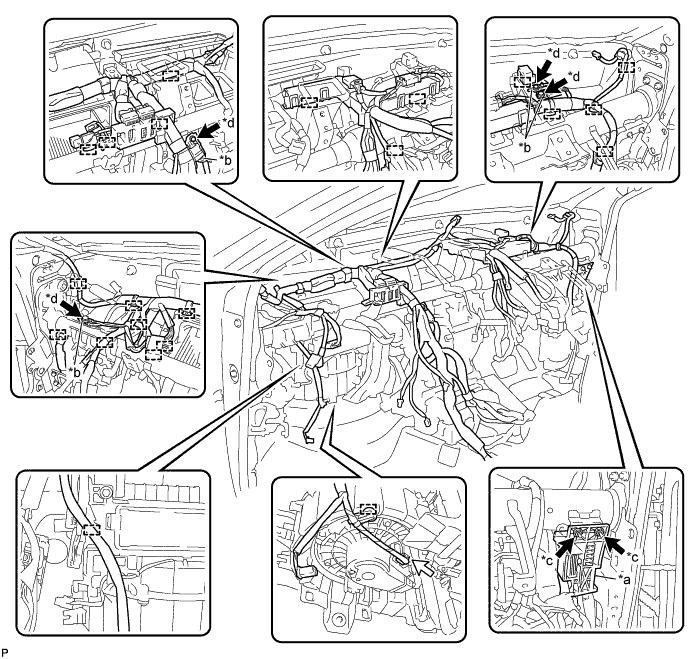 *d
*b
*d
*d
*b
*d
*b
*c
*c
*a
P