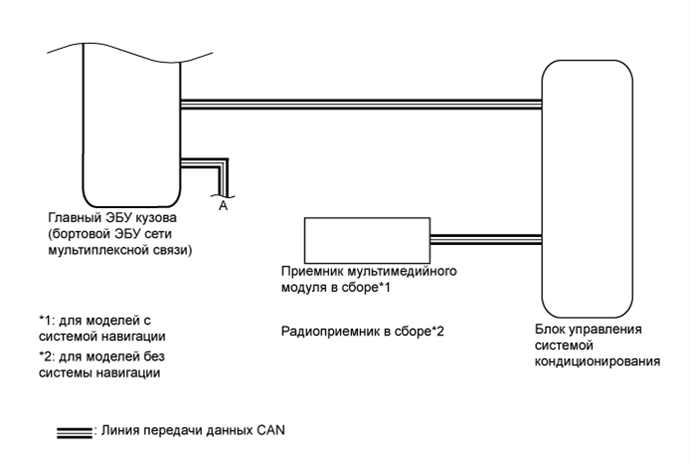 A

Главный ЭБУ кузова (бортовой ЭБУ сети мультиплексной связи)

Приемник мультимедийного модуля в сборе*1

Радиоприемник в сборе*2

Блок управления системой кондиционирования

*1: для моделей с системой навигации

*2: для моделей без системы навигации

: Линия передачи данных CAN