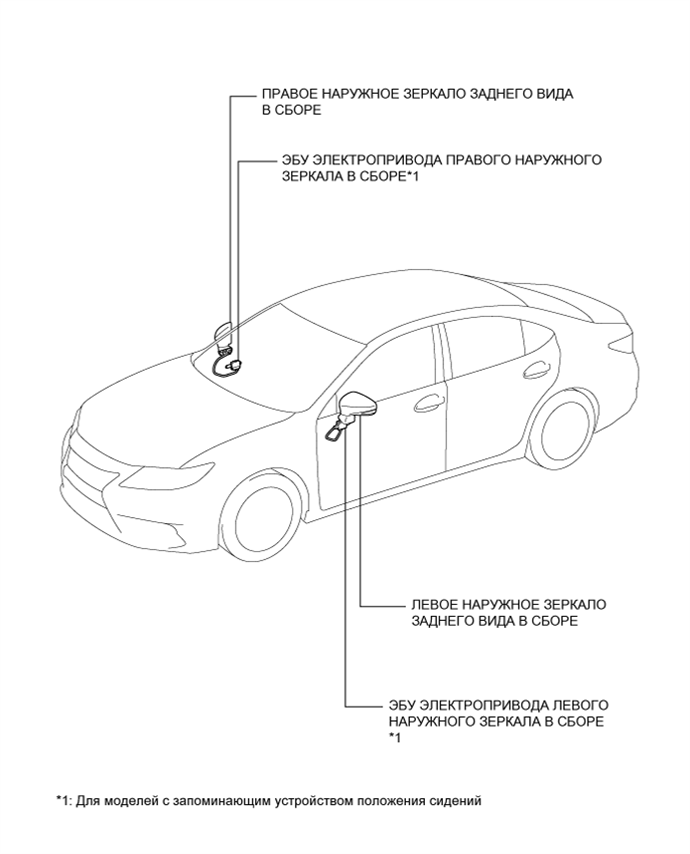 ПРАВОЕ НАРУЖНОЕ ЗЕРКАЛО ЗАДНЕГО ВИДА В СБОРЕ

ЭБУ ЭЛЕКТРОПРИВОДА ПРАВОГО НАРУЖНОГО ЗЕРКАЛА В СБОРЕ*1

ЛЕВОЕ НАРУЖНОЕ ЗЕРКАЛО ЗАДНЕГО ВИДА В СБОРЕ

ЭБУ ЭЛЕКТРОПРИВОДА ЛЕВОГО НАРУЖНОГО ЗЕРКАЛА В СБОРЕ *1

*1: Для моделей с запоминающим устройством положения сидений