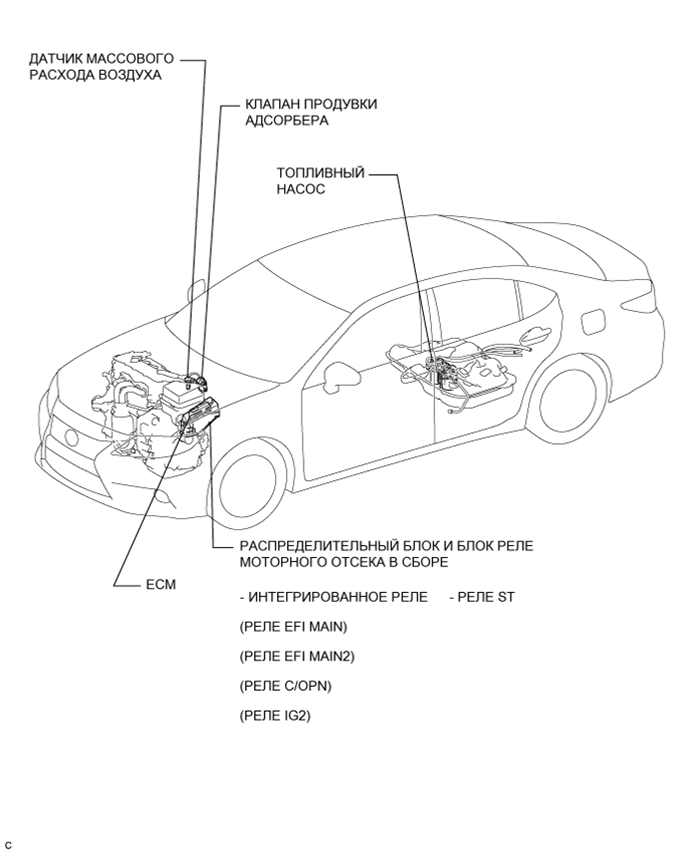 ДАТЧИК МАССОВОГО РАСХОДА ВОЗДУХА

КЛАПАН ПРОДУВКИ АДСОРБЕРА

ТОПЛИВНЫЙ НАСОС

РАСПРЕДЕЛИТЕЛЬНЫЙ БЛОК И БЛОК РЕЛЕ МОТОРНОГО ОТСЕКА В СБОРЕ

ECM

- ИНТЕГРИРОВАННОЕ РЕЛЕ

- РЕЛЕ ST

(РЕЛЕ EFI MAIN)

(РЕЛЕ EFI MAIN2)

(РЕЛЕ C/OPN)

(РЕЛЕ IG2)

C