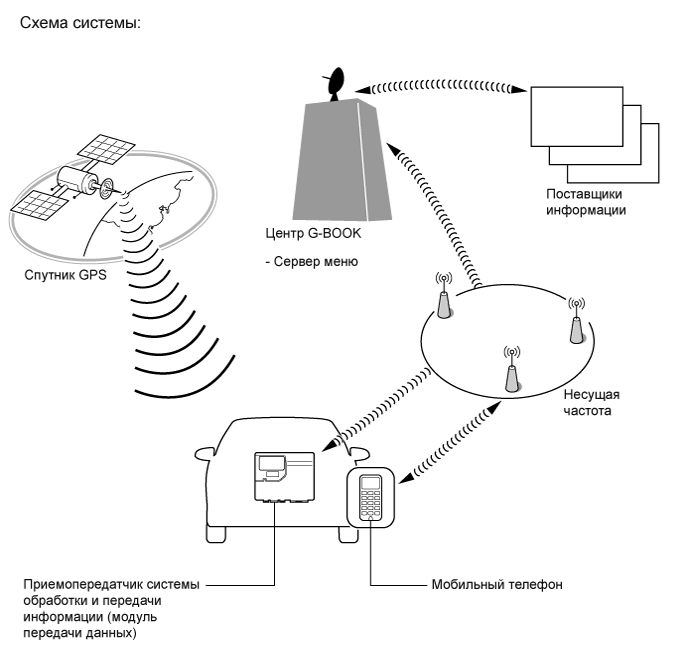 Схема системы:

Поставщики информации

Центр G-BOOK

- Сервер меню

Спутник GPS

Несущая частота

Приемопередатчик системы обработки и передачи информации (модуль передачи данных)

Мобильный телефон