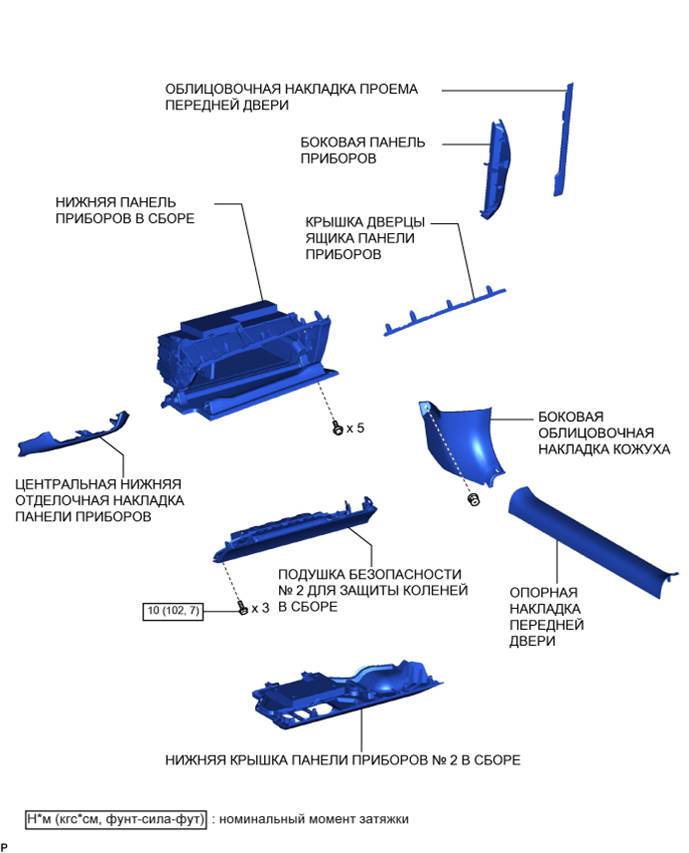 ОБЛИЦОВОЧНАЯ НАКЛАДКА ПРОЕМА ПЕРЕДНЕЙ ДВЕРИ

БОКОВАЯ ПАНЕЛЬ ПРИБОРОВ

НИЖНЯЯ ПАНЕЛЬ ПРИБОРОВ В СБОРЕ

КРЫШКА ДВЕРЦЫ ЯЩИКА ПАНЕЛИ ПРИБОРОВ

x 5

БОКОВАЯ ОБЛИЦОВОЧНАЯ НАКЛАДКА КОЖУХА

ЦЕНТРАЛЬНАЯ НИЖНЯЯ ОТДЕЛОЧНАЯ НАКЛАДКА ПАНЕЛИ ПРИБОРОВ

ПОДУШКА БЕЗОПАСНОСТИ № 2 ДЛЯ ЗАЩИТЫ КОЛЕНЕЙ В СБОРЕ

10 (102, 7)

x 3

ОПОРНАЯ НАКЛАДКА ПЕРЕДНЕЙ ДВЕРИ

НИЖНЯЯ КРЫШКА ПАНЕЛИ ПРИБОРОВ № 2 В СБОРЕ

Н*м (кгс*см, фунт-сила-фут) : номинальный момент затяжки

P