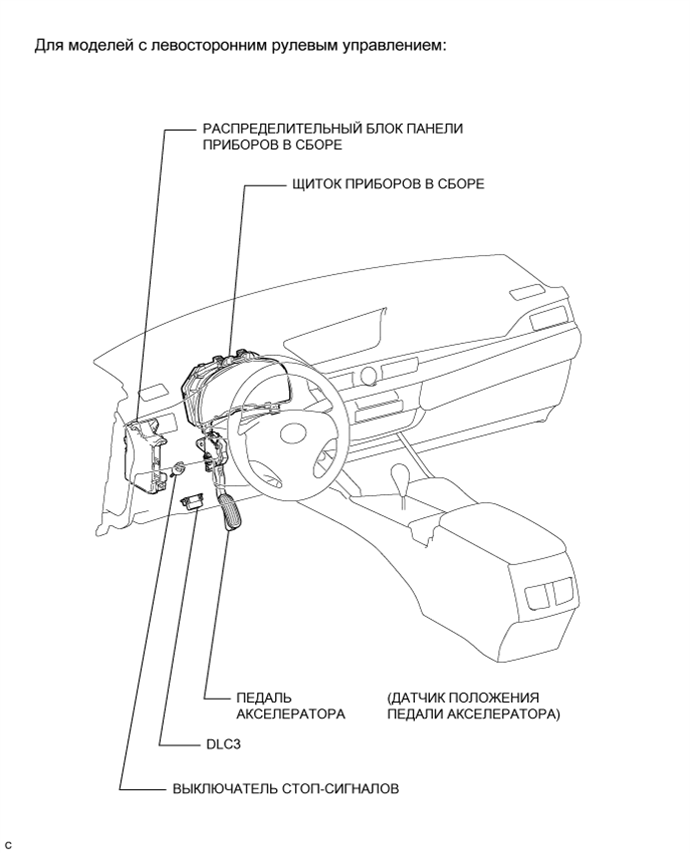 Для моделей с левосторонним рулевым управлением:

РАСПРЕДЕЛИТЕЛЬНЫЙ БЛОК ПАНЕЛИ ПРИБОРОВ В СБОРЕ

ЩИТОК ПРИБОРОВ В СБОРЕ

ПЕДАЛЬ АКСЕЛЕРАТОРА

(ДАТЧИК ПОЛОЖЕНИЯ ПЕДАЛИ АКСЕЛЕРАТОРА)

DLC3

ВЫКЛЮЧАТЕЛЬ СТОП-СИГНАЛОВ

C