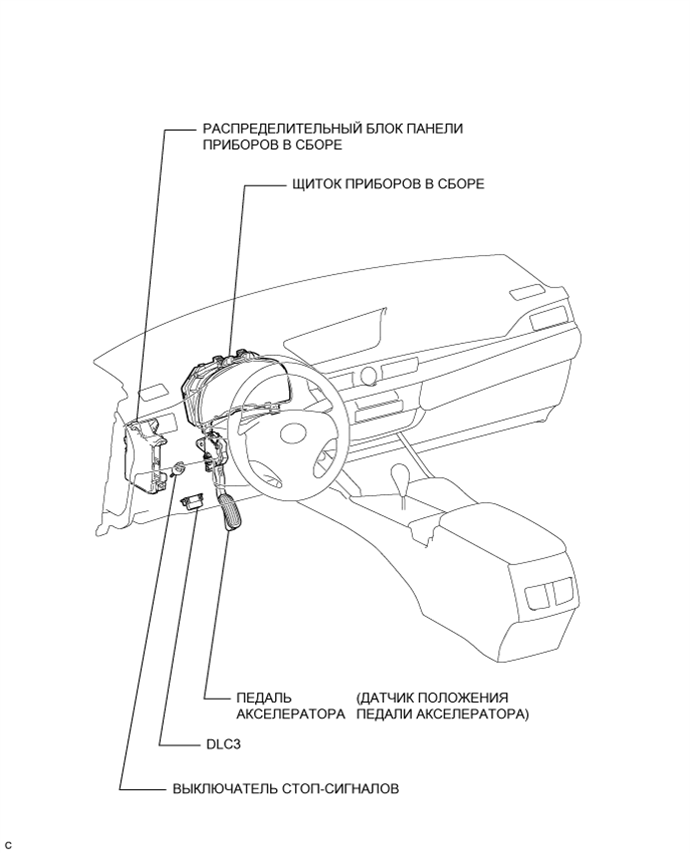 РАСПРЕДЕЛИТЕЛЬНЫЙ БЛОК ПАНЕЛИ ПРИБОРОВ В СБОРЕ

ЩИТОК ПРИБОРОВ В СБОРЕ

ПЕДАЛЬ АКСЕЛЕРАТОРА (ДАТЧИК ПОЛОЖЕНИЯ ПЕДАЛИ АКСЕЛЕРАТОРА)

DLC3

ВЫКЛЮЧАТЕЛЬ СТОП-СИГНАЛОВ

C