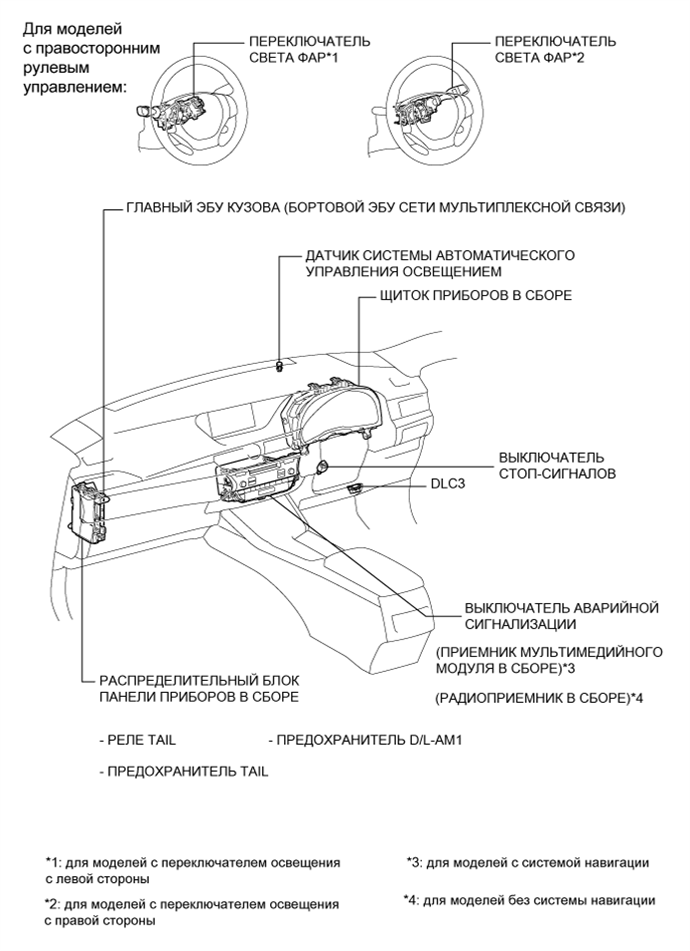 Для моделей с правосторонним рулевым управлением:

ПЕРЕКЛЮЧАТЕЛЬ СВЕТА ФАР*1

ПЕРЕКЛЮЧАТЕЛЬ СВЕТА ФАР*2

ГЛАВНЫЙ ЭБУ КУЗОВА (БОРТОВОЙ ЭБУ СЕТИ МУЛЬТИПЛЕКСНОЙ СВЯЗИ)

ДАТЧИК СИСТЕМЫ АВТОМАТИЧЕСКОГО УПРАВЛЕНИЯ ОСВЕЩЕНИЕМ

ЩИТОК ПРИБОРОВ В СБОРЕ

ВЫКЛЮЧАТЕЛЬ СТОП-СИГНАЛОВ

DLC3

ВЫКЛЮЧАТЕЛЬ АВАРИЙНОЙ СИГНАЛИЗАЦИИ

(ПРИЕМНИК МУЛЬТИМЕДИЙНОГО МОДУЛЯ В СБОРЕ)*3

(РАДИОПРИЕМНИК В СБОРЕ)*4

РАСПРЕДЕЛИТЕЛЬНЫЙ БЛОК ПАНЕЛИ ПРИБОРОВ В СБОРЕ

- РЕЛЕ TAIL

- ПРЕДОХРАНИТЕЛЬ D/L-AM1

- ПРЕДОХРАНИТЕЛЬ TAIL

*1: для моделей с переключателем освещения с левой стороны

*2: для моделей с переключателем освещения с правой стороны

*3: для моделей с системой навигации

*4: для моделей без системы навигации