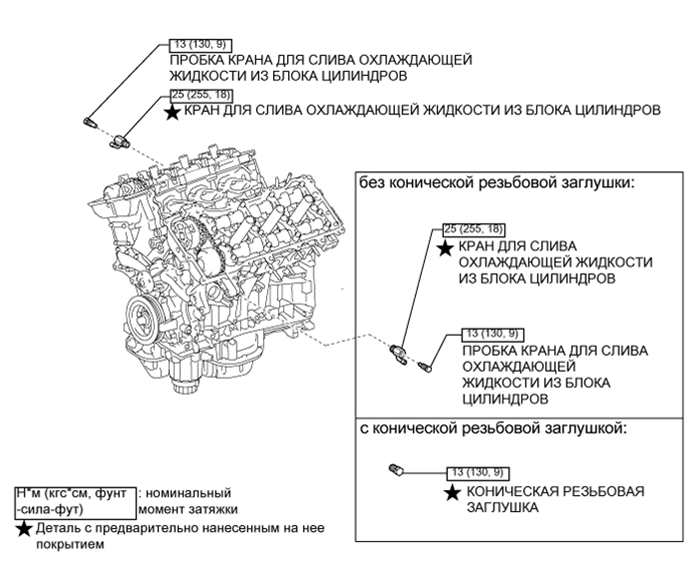 13 (130, 9)
ПРОБКА КРАНА ДЛЯ СЛИВА ОХЛАЖДАЮЩЕЙ ЖИДКОСТИ ИЗ БЛОКА ЦИЛИНДРОВ

25 (255, 18)
★ КРАН ДЛЯ СЛИВА ОХЛАЖДАЮЩЕЙ ЖИДКОСТИ ИЗ БЛОКА ЦИЛИНДРОВ

без конической резьбовой заглушки:

25 (255, 18)
★ КРАН ДЛЯ СЛИВА ОХЛАЖДАЮЩЕЙ ЖИДКОСТИ ИЗ БЛОКА ЦИЛИНДРОВ

13 (130, 9)
ПРОБКА КРАНА ДЛЯ СЛИВА ОХЛАЖДАЮЩЕЙ ЖИДКОСТИ ИЗ БЛОКА ЦИЛИНДРОВ

с конической резьбовой заглушкой:

13 (130, 9)
★ КОНИЧЕСКАЯ РЕЗЬБОВАЯ ЗАГЛУШКА

Н*м (кгс*см, фунт -сила-фут) : номинальный момент затяжки

★ Деталь с предварительно нанесенным на нее покрытием