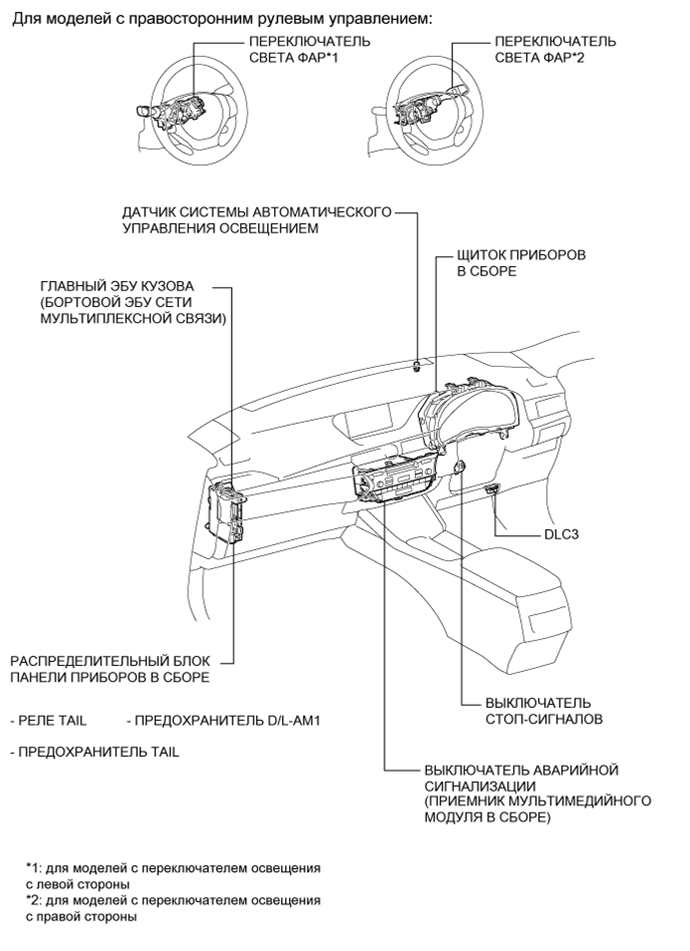 Для моделей с правосторонним рулевым управлением:

ПЕРЕКЛЮЧАТЕЛЬ СВЕТА ФАР*1

ПЕРЕКЛЮЧАТЕЛЬ СВЕТА ФАР*2

ДАТЧИК СИСТЕМЫ АВТОМАТИЧЕСКОГО УПРАВЛЕНИЯ ОСВЕЩЕНИЕМ

ЩИТОК ПРИБОРОВ В СБОРЕ

ГЛАВНЫЙ ЭБУ КУЗОВА (БОРТОВОЙ ЭБУ СЕТИ МУЛЬТИПЛЕКСНОЙ СВЯЗИ)

DLC3

РАСПРЕДЕЛИТЕЛЬНЫЙ БЛОК ПАНЕЛИ ПРИБОРОВ В СБОРЕ

- РЕЛЕ TAIL

- ПРЕДОХРАНИТЕЛЬ D/L-AM1

- ПРЕДОХРАНИТЕЛЬ TAIL

ВЫКЛЮЧАТЕЛЬ СТОП-СИГНАЛОВ

ВЫКЛЮЧАТЕЛЬ АВАРИЙНОЙ СИГНАЛИЗАЦИИ (ПРИЕМНИК МУЛЬТИМЕДИЙНОГО МОДУЛЯ В СБОРЕ)

*1: для моделей с переключателем освещения с левой стороны
*2: для моделей с переключателем освещения с правой стороны