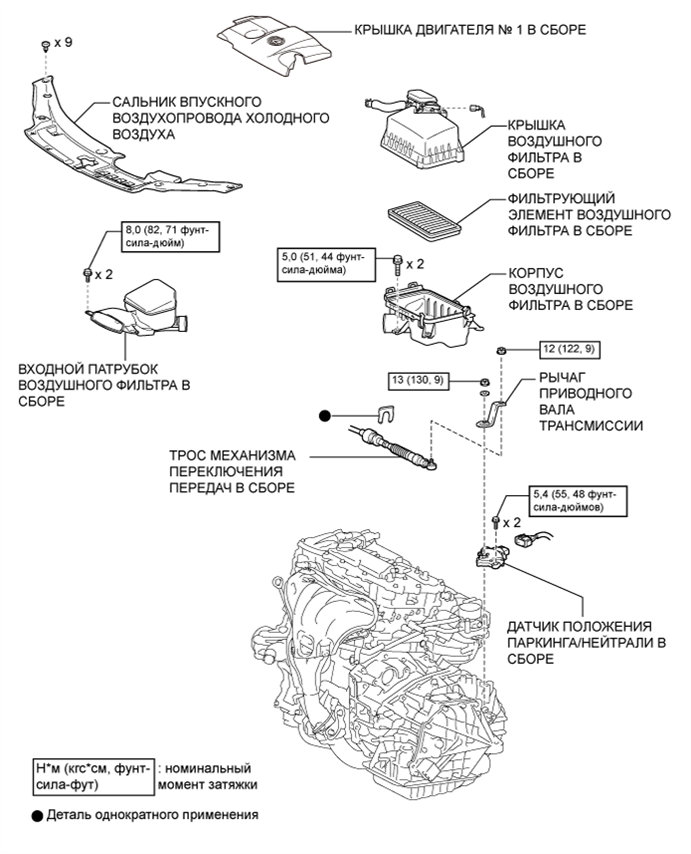 x 9

КРЫШКА ДВИГАТЕЛЯ № 1 В СБОРЕ

САЛЬНИК ВПУСКНОГО ВОЗДУХОПРОВОДА ХОЛОДНОГО ВОЗДУХА

КРЫШКА ВОЗДУШНОГО ФИЛЬТРА В СБОРЕ

ФИЛЬТРУЮЩИЙ ЭЛЕМЕНТ ВОЗДУШНОГО ФИЛЬТРА В СБОРЕ

8,0 (82, 71 фунт-сила-дюйм)

x 2

5,0 (51, 44 фунт-сила-дюйма)

x 2

КОРПУС ВОЗДУШНОГО ФИЛЬТРА В СБОРЕ

ВХОДНОЙ ПАТРУБОК ВОЗДУШНОГО ФИЛЬТРА В СБОРЕ

12 (122, 9)

13 (130, 9)

РЫЧАГ ПРИВОДНОГО ВАЛА ТРАНСМИССИИ

ТРОС МЕХАНИЗМА ПЕРЕКЛЮЧЕНИЯ ПЕРЕДАЧ В СБОРЕ

5,4 (55, 48 фунт-сила-дюймов)

x 2

ДАТЧИК ПОЛОЖЕНИЯ ПАРКИНГА/НЕЙТРАЛИ В СБОРЕ

Н*м (кгс*см, фунт-сила-фут) : номинальный момент затяжки

● Деталь однократного применения