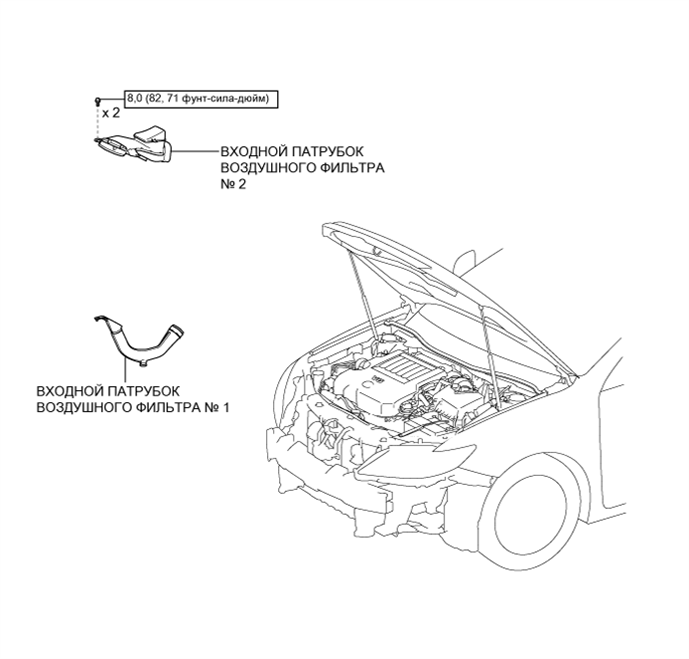 8,0 (82, 71 фунт-сила-дюйм)

x 2

ВХОДНОЙ ПАТРУБОК ВОЗДУШНОГО ФИЛЬТРА № 2

ВХОДНОЙ ПАТРУБОК ВОЗДУШНОГО ФИЛЬТРА № 1