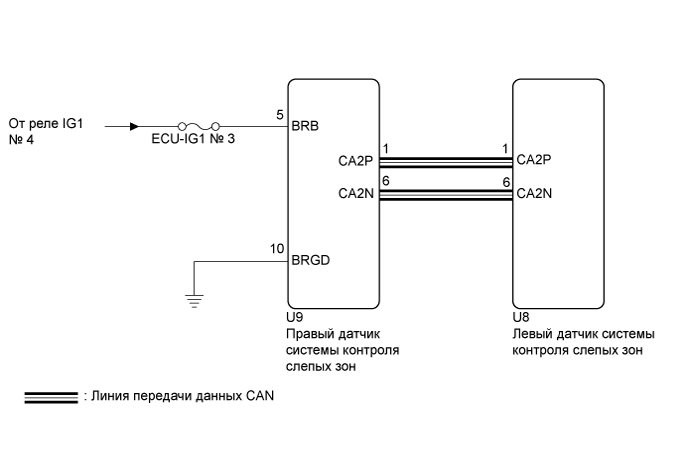 От реле IG1
№ 4

ECU-IG1 № 3

5
BRB

1
CA2P

6
CA2N

10
BRGD

1
CA2P

6
CA2N

U9
Правый датчик системы контроля слепых зон

U8
Левый датчик системы контроля слепых зон

: Линия передачи данных CAN