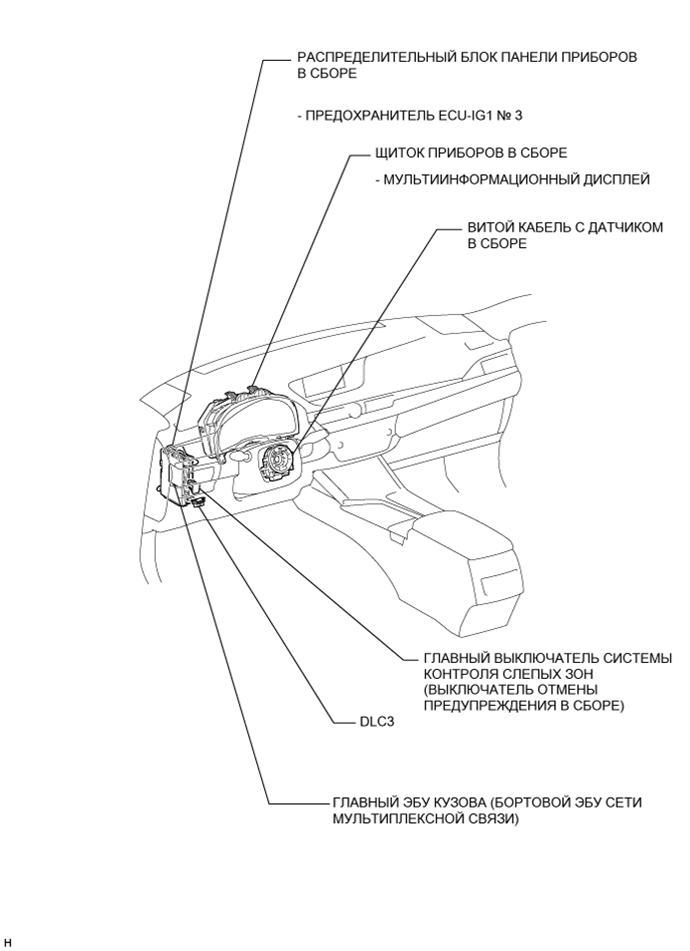 РАСПРЕДЕЛИТЕЛЬНЫЙ БЛОК ПАНЕЛИ ПРИБОРОВ В СБОРЕ

- ПРЕДОХРАНИТЕЛЬ ECU-IG1 № 3

ЩИТОК ПРИБОРОВ В СБОРЕ

- МУЛЬТИИНФОРМАЦИОННЫЙ ДИСПЛЕЙ

ВИТОЙ КАБЕЛЬ С ДАТЧИКОМ В СБОРЕ

ГЛАВНЫЙ ВЫКЛЮЧАТЕЛЬ СИСТЕМЫ КОНТРОЛЯ СЛЕПЫХ ЗОН (ВЫКЛЮЧАТЕЛЬ ОТМЕНЫ ПРЕДУПРЕЖДЕНИЯ В СБОРЕ)

DLC3

ГЛАВНЫЙ ЭБУ КУЗОВА (БОРТОВОЙ ЭБУ СЕТИ МУЛЬТИПЛЕКСНОЙ СВЯЗИ)

H