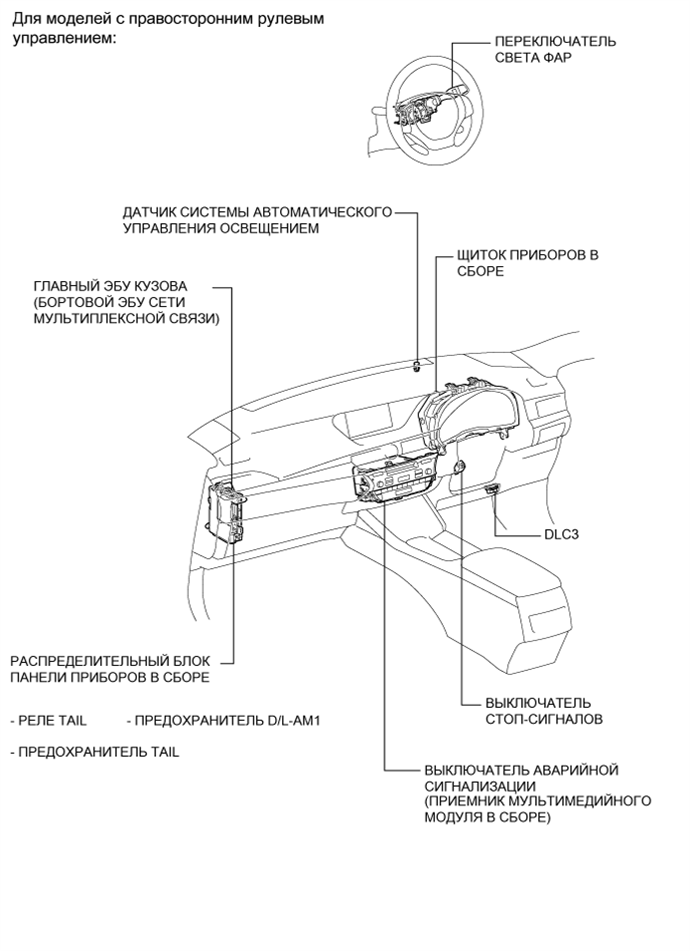 Для моделей с правосторонним рулевым управлением:

ПЕРЕКЛЮЧАТЕЛЬ СВЕТА ФАР

ДАТЧИК СИСТЕМЫ АВТОМАТИЧЕСКОГО УПРАВЛЕНИЯ ОСВЕЩЕНИЕМ

ЩИТОК ПРИБОРОВ В СБОРЕ

ГЛАВНЫЙ ЭБУ КУЗОВА (БОРТОВОЙ ЭБУ СЕТИ МУЛЬТИПЛЕКСНОЙ СВЯЗИ)

DLC3

РАСПРЕДЕЛИТЕЛЬНЫЙ БЛОК ПАНЕЛИ ПРИБОРОВ В СБОРЕ

- РЕЛЕ TAIL - ПРЕДОХРАНИТЕЛЬ D/L-AM1

- ПРЕДОХРАНИТЕЛЬ TAIL

ВЫКЛЮЧАТЕЛЬ СТОП-СИГНАЛОВ

ВЫКЛЮЧАТЕЛЬ АВАРИЙНОЙ СИГНАЛИЗАЦИИ (ПРИЕМНИК МУЛЬТИМЕДИЙНОГО МОДУЛЯ В СБОРЕ)