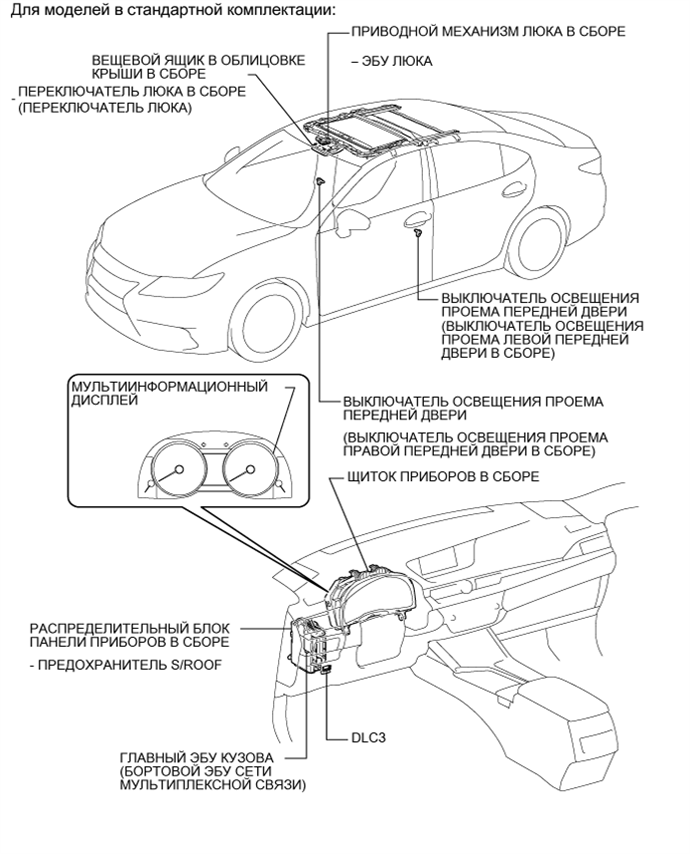 Для моделей в стандартной комплектации:

ПРИВОДНОЙ МЕХАНИЗМ ЛЮКА В СБОРЕ

– ЭБУ ЛЮКА

ВЕЩЕВОЙ ЯЩИК В ОБЛИЦОВКЕ КРЫШИ В СБОРЕ

- ПЕРЕКЛЮЧАТЕЛЬ ЛЮКА В СБОРЕ (ПЕРЕКЛЮЧАТЕЛЬ ЛЮКА)

ВЫКЛЮЧАТЕЛЬ ОСВЕЩЕНИЯ ПРОЕМА ПЕРЕДНЕЙ ДВЕРИ (ВЫКЛЮЧАТЕЛЬ ОСВЕЩЕНИЯ ПРОЕМА ЛЕВОЙ ПЕРЕДНЕЙ ДВЕРИ В СБОРЕ)

МУЛЬТИИНФОРМАЦИОННЫЙ ДИСПЛЕЙ

ВЫКЛЮЧАТЕЛЬ ОСВЕЩЕНИЯ ПРОЕМА ПЕРЕДНЕЙ ДВЕРИ

(ВЫКЛЮЧАТЕЛЬ ОСВЕЩЕНИЯ ПРОЕМА ПРАВОЙ ПЕРЕДНЕЙ ДВЕРИ В СБОРЕ)

ЩИТОК ПРИБОРОВ В СБОРЕ

РАСПРЕДЕЛИТЕЛЬНЫЙ БЛОК ПАНЕЛИ ПРИБОРОВ В СБОРЕ

- ПРЕДОХРАНИТЕЛЬ S/ROOF

DLC3

ГЛАВНЫЙ ЭБУ КУЗОВА (БОРТОВОЙ ЭБУ СЕТИ МУЛЬТИПЛЕКСНОЙ СВЯЗИ)