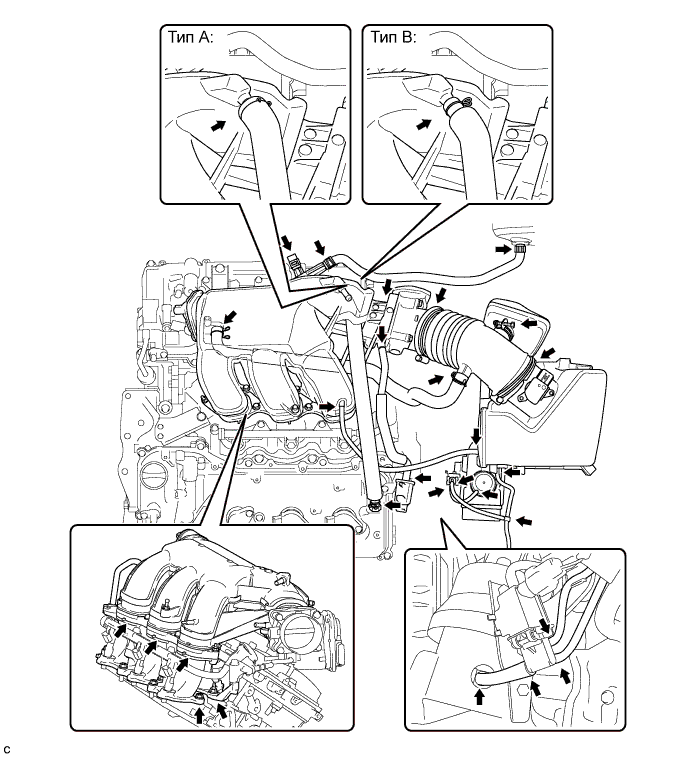 Тип A:

Тип B:

C