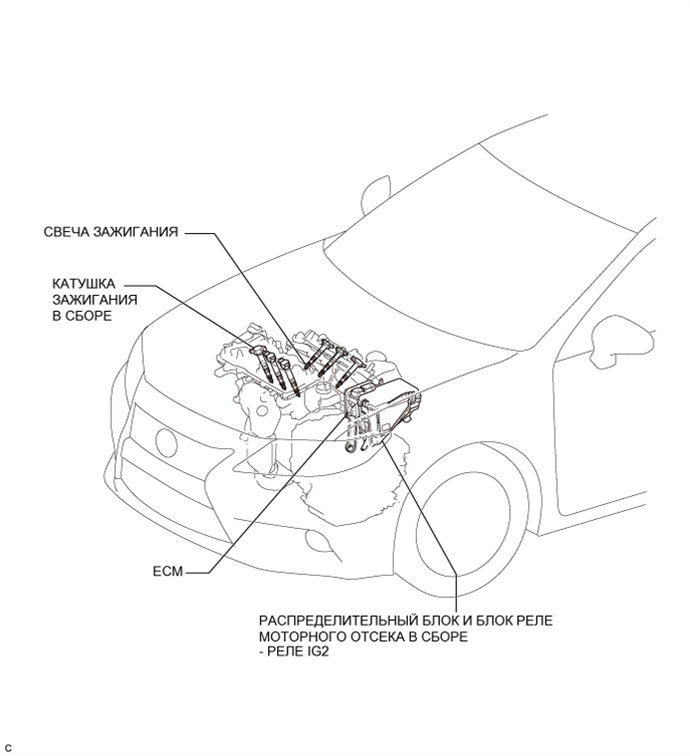 СВЕЧА ЗАЖИГАНИЯ

КАТУШКА ЗАЖИГАНИЯ В СБОРЕ

ECM

РАСПРЕДЕЛИТЕЛЬНЫЙ БЛОК И БЛОК РЕЛЕ МОТОРНОГО ОТСЕКА В СБОРЕ - РЕЛЕ IG2

C