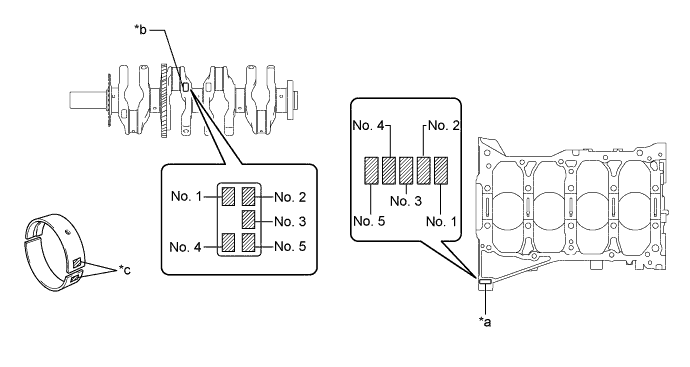 *b

No. 1
No. 2
No. 3
No. 4
No. 5

*c

No. 4
No. 2
No. 3
No. 5
No. 1

*a