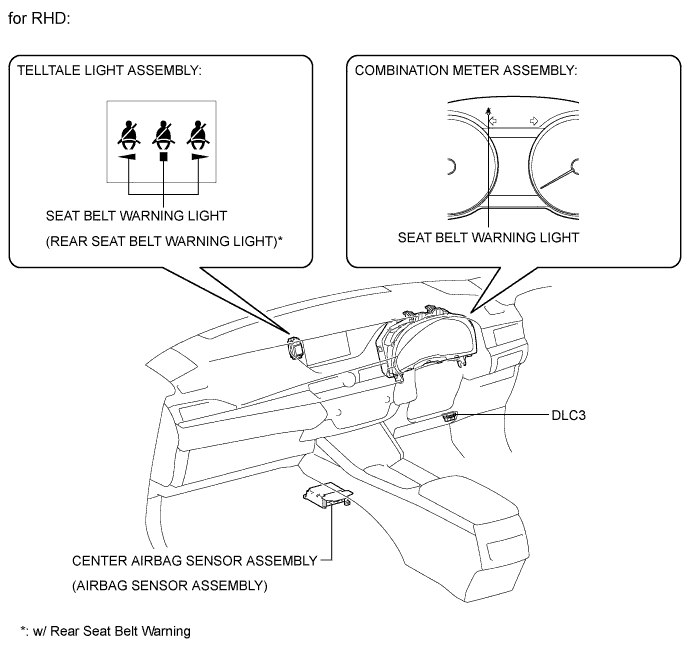 for RHD:

TELLTALE LIGHT ASSEMBLY:

SEAT BELT WARNING LIGHT

(REAR SEAT BELT WARNING LIGHT)*

COMBINATION METER ASSEMBLY:

SEAT BELT WARNING LIGHT

DLC3

CENTER AIRBAG SENSOR ASSEMBLY

(AIRBAG SENSOR ASSEMBLY)

*: w/ Rear Seat Belt Warning