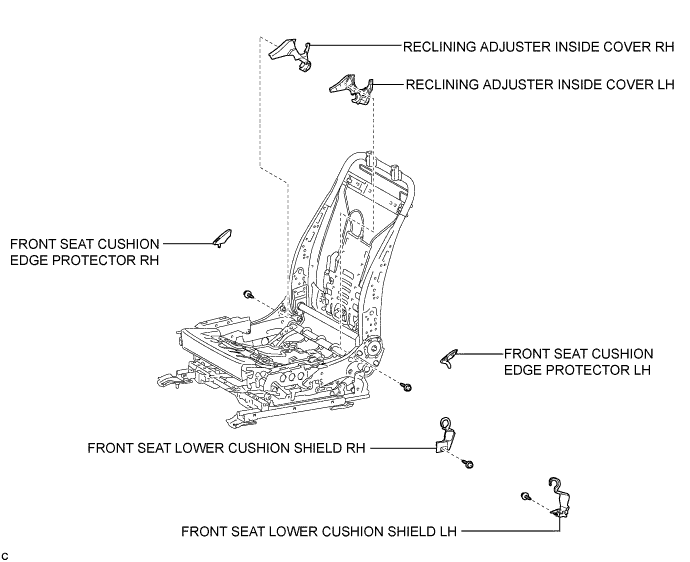 RECLINING ADJUSTER INSIDE COVER RH

RECLINING ADJUSTER INSIDE COVER LH

FRONT SEAT CUSHION EDGE PROTECTOR RH

FRONT SEAT CUSHION EDGE PROTECTOR LH

FRONT SEAT LOWER CUSHION SHIELD RH

FRONT SEAT LOWER CUSHION SHIELD LH

C