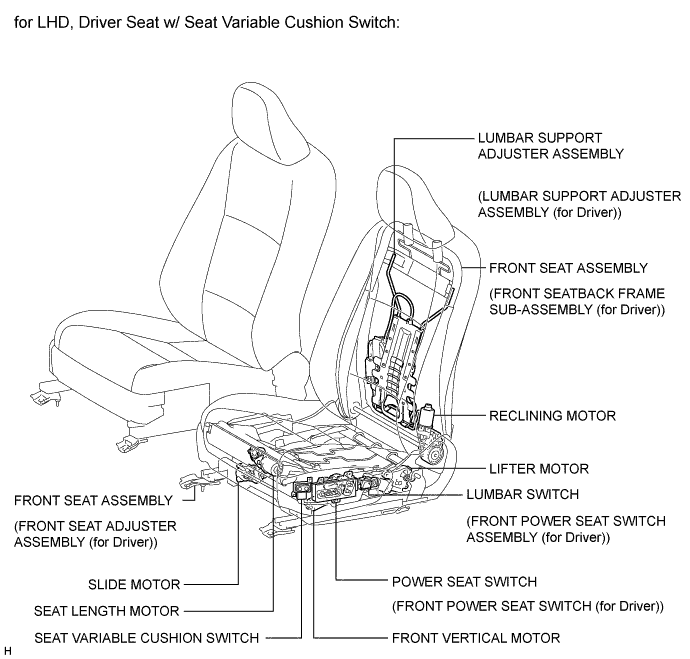 for LHD, Driver Seat w/ Seat Variable Cushion Switch:

LUMBAR SUPPORT ADJUSTER ASSEMBLY

(LUMBAR SUPPORT ADJUSTER ASSEMBLY (for Driver))

FRONT SEAT ASSEMBLY

(FRONT SEATBACK FRAME SUB-ASSEMBLY (for Driver))

RECLINING MOTOR

LIFTER MOTOR

LUMBAR SWITCH

(FRONT POWER SEAT SWITCH ASSEMBLY (for Driver))

FRONT SEAT ASSEMBLY

(FRONT SEAT ADJUSTER ASSEMBLY (for Driver))

SLIDE MOTOR

SEAT LENGTH MOTOR

SEAT VARIABLE CUSHION SWITCH

POWER SEAT SWITCH

(FRONT POWER SEAT SWITCH (for Driver))

FRONT VERTICAL MOTOR

H