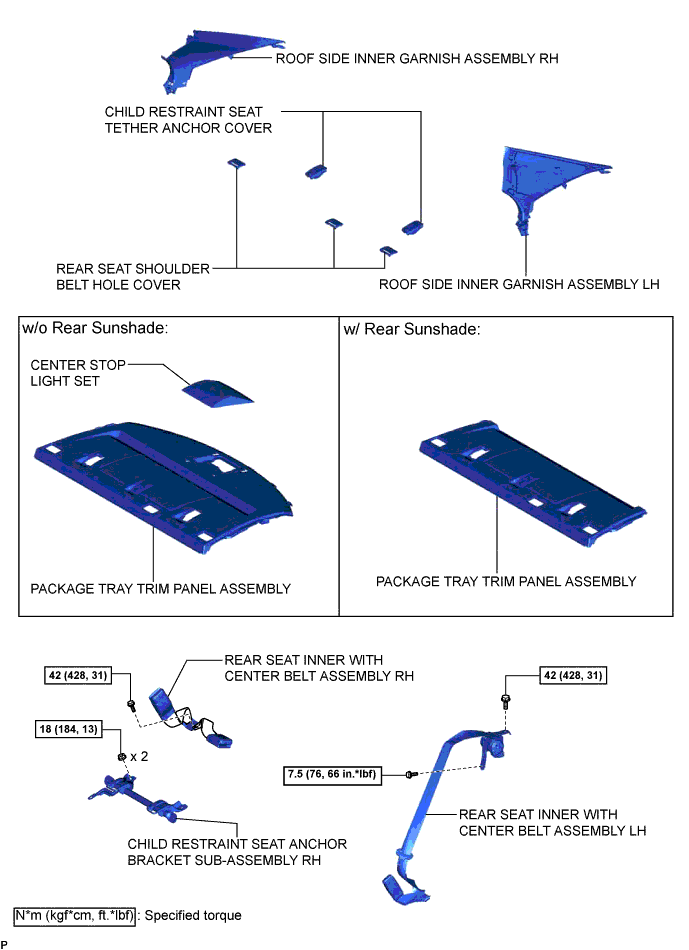 ROOF SIDE INNER GARNISH ASSEMBLY RH

CHILD RESTRAINT SEAT TETHER ANCHOR COVER

REAR SEAT SHOULDER BELT HOLE COVER

ROOF SIDE INNER GARNISH ASSEMBLY LH

w/o Rear Sunshade:

CENTER STOP LIGHT SET

PACKAGE TRAY TRIM PANEL ASSEMBLY

w/ Rear Sunshade:

PACKAGE TRAY TRIM PANEL ASSEMBLY

42 (428, 31)

REAR SEAT INNER WITH CENTER BELT ASSEMBLY RH

18 (184, 13)

x 2

CHILD RESTRAINT SEAT ANCHOR BRACKET SUB-ASSEMBLY RH

42 (428, 31)

7.5 (76, 66 in.*lbf)

REAR SEAT INNER WITH CENTER BELT ASSEMBLY LH

N*m (kgf*cm, ft.*lbf) : Specified torque

P