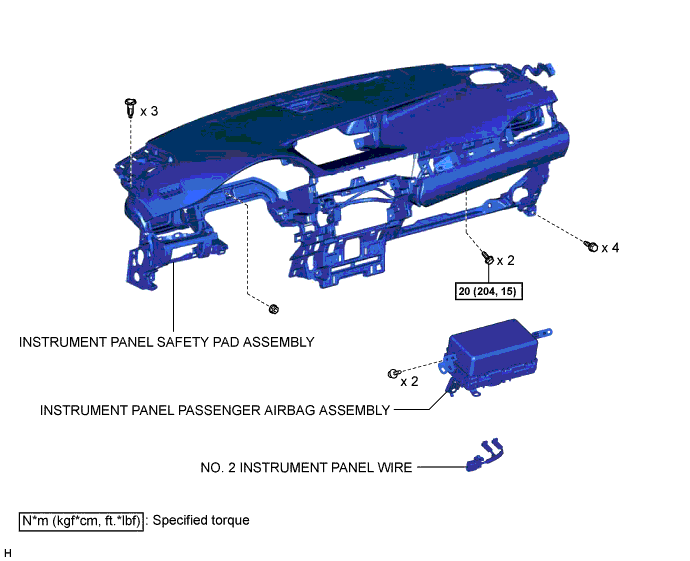 x 3

x 4

x 2

20 (204, 15)

INSTRUMENT PANEL SAFETY PAD ASSEMBLY

x 2

INSTRUMENT PANEL PASSENGER AIRBAG ASSEMBLY

NO. 2 INSTRUMENT PANEL WIRE

N*m (kgf*cm, ft.*lbf) : Specified torque

H