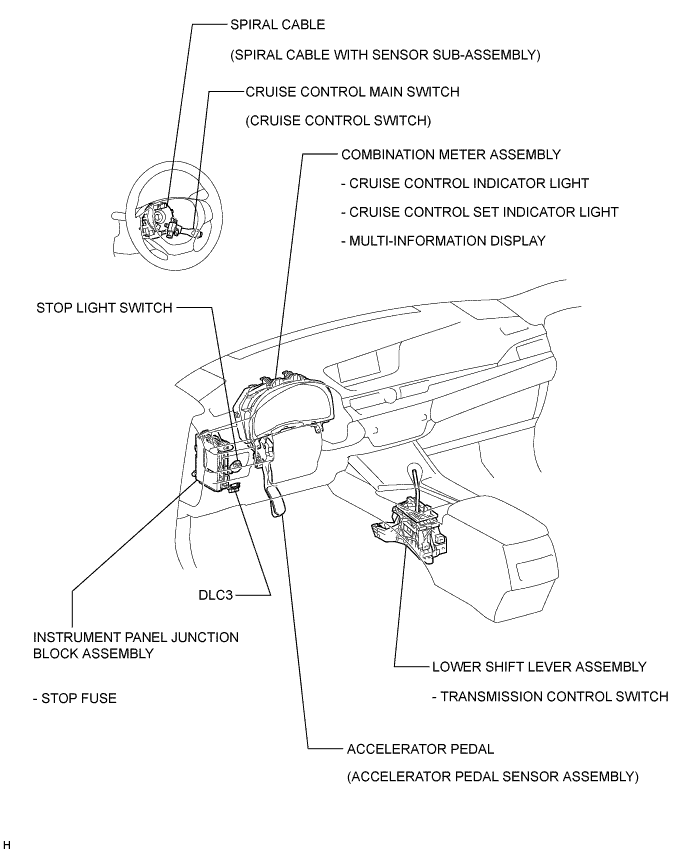 SPIRAL CABLE

(SPIRAL CABLE WITH SENSOR SUB-ASSEMBLY)

CRUISE CONTROL MAIN SWITCH

(CRUISE CONTROL SWITCH)

COMBINATION METER ASSEMBLY

- CRUISE CONTROL INDICATOR LIGHT

- CRUISE CONTROL SET INDICATOR LIGHT

- MULTI-INFORMATION DISPLAY

STOP LIGHT SWITCH

DLC3

INSTRUMENT PANEL JUNCTION BLOCK ASSEMBLY

- STOP FUSE

LOWER SHIFT LEVER ASSEMBLY

- TRANSMISSION CONTROL SWITCH

ACCELERATOR PEDAL

(ACCELERATOR PEDAL SENSOR ASSEMBLY)

H