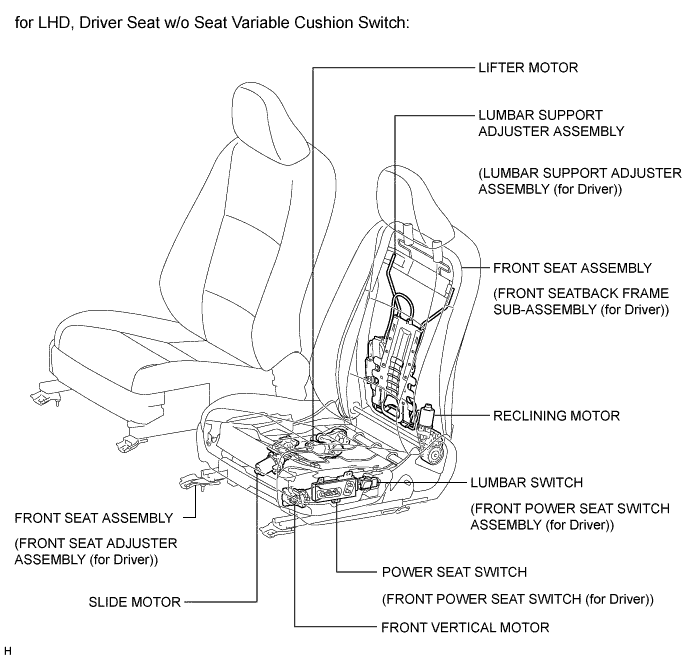 for LHD, Driver Seat w/o Seat Variable Cushion Switch:

LIFTER MOTOR

LUMBAR SUPPORT ADJUSTER ASSEMBLY

(LUMBAR SUPPORT ADJUSTER ASSEMBLY (for Driver))

FRONT SEAT ASSEMBLY

(FRONT SEATBACK FRAME SUB-ASSEMBLY (for Driver))

RECLINING MOTOR

LUMBAR SWITCH

(FRONT POWER SEAT SWITCH ASSEMBLY (for Driver))

FRONT SEAT ASSEMBLY

(FRONT SEAT ADJUSTER ASSEMBLY (for Driver))

POWER SEAT SWITCH

(FRONT POWER SEAT SWITCH (for Driver))

SLIDE MOTOR

FRONT VERTICAL MOTOR

H