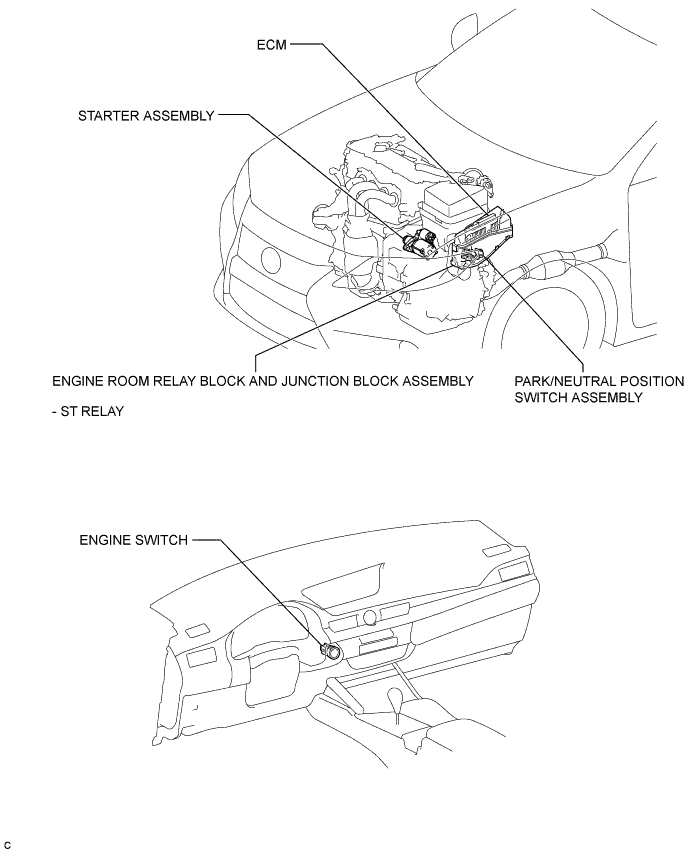 ECM

STARTER ASSEMBLY

ENGINE ROOM RELAY BLOCK AND JUNCTION BLOCK ASSEMBLY

- ST RELAY

PARK/NEUTRAL POSITION SWITCH ASSEMBLY

ENGINE SWITCH

C