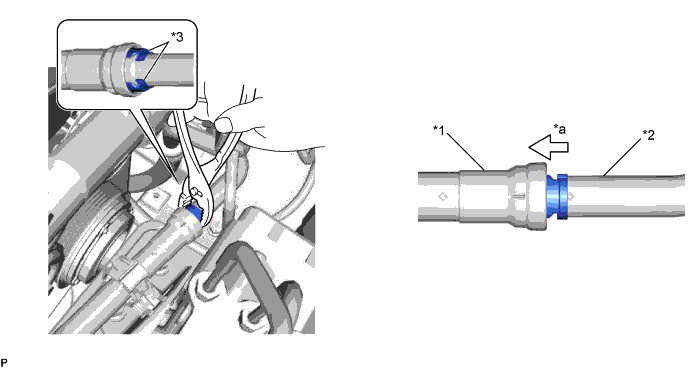 *3

*1

*a

*2

P