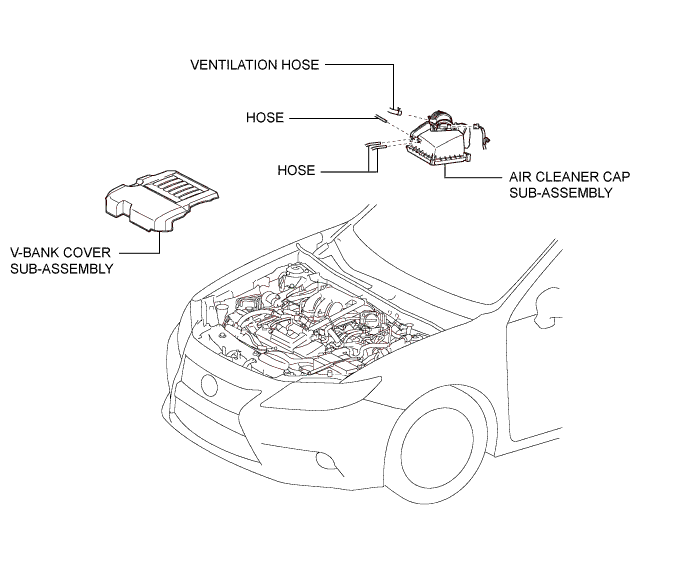 VENTILATION HOSE

HOSE

HOSE

AIR CLEANER CAP SUB-ASSEMBLY

V-BANK COVER SUB-ASSEMBLY