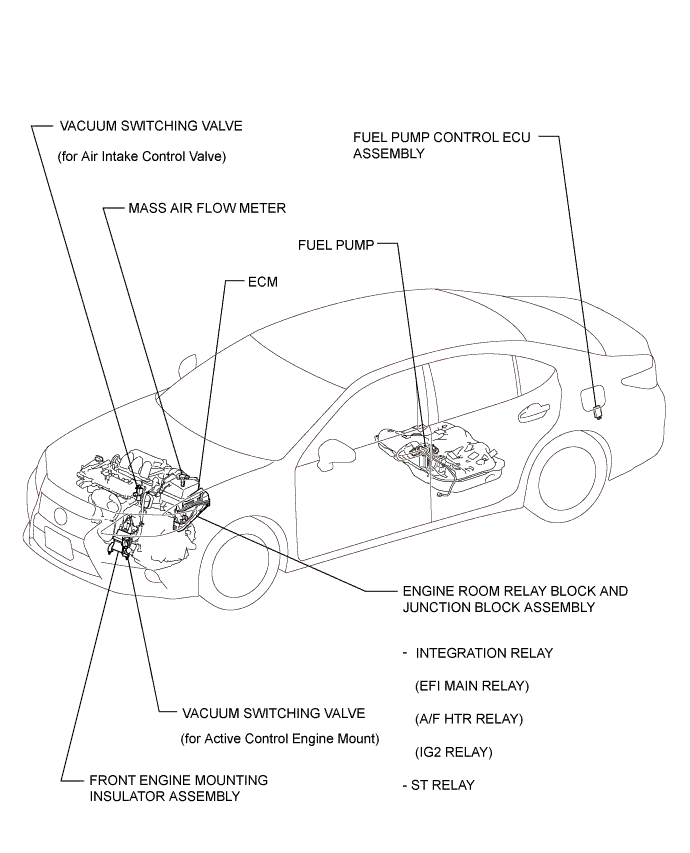 VACUUM SWITCHING VALVE

(for Air Intake Control Valve)

FUEL PUMP CONTROL ECU ASSEMBLY

MASS AIR FLOW METER

FUEL PUMP

ECM

ENGINE ROOM RELAY BLOCK AND JUNCTION BLOCK ASSEMBLY

- INTEGRATION RELAY

(EFI MAIN RELAY)

(A/F HTR RELAY)

(IG2 RELAY)

- ST RELAY

VACUUM SWITCHING VALVE

(for Active Control Engine Mount)

FRONT ENGINE MOUNTING INSULATOR ASSEMBLY