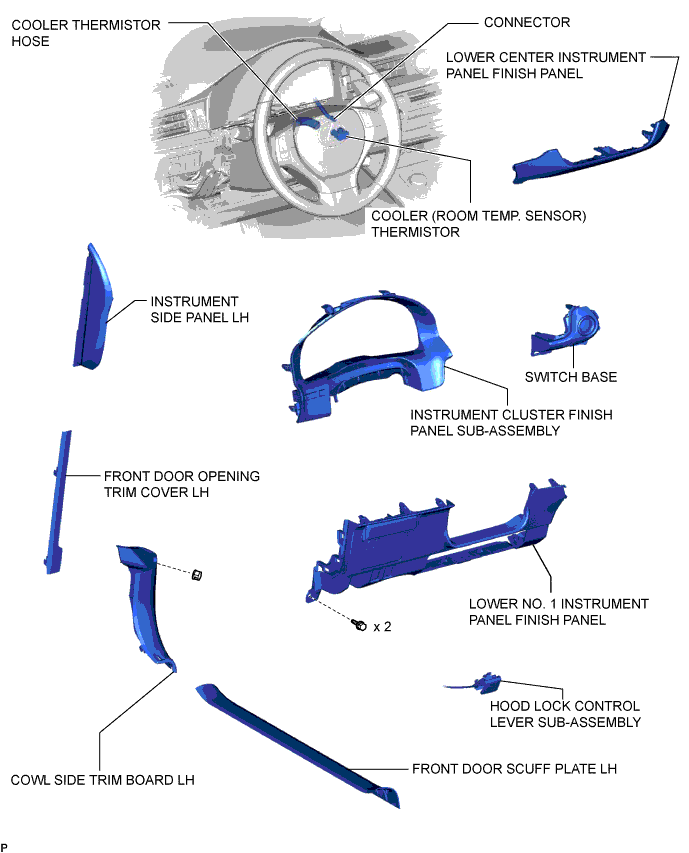 COOLER THERMISTOR HOSE

CONNECTOR

LOWER CENTER INSTRUMENT PANEL FINISH PANEL

COOLER (ROOM TEMP. SENSOR) THERMISTOR

INSTRUMENT SIDE PANEL LH

SWITCH BASE

INSTRUMENT CLUSTER FINISH PANEL SUB-ASSEMBLY

FRONT DOOR OPENING TRIM COVER LH

LOWER NO. 1 INSTRUMENT PANEL FINISH PANEL

x 2

HOOD LOCK CONTROL LEVER SUB-ASSEMBLY

COWL SIDE TRIM BOARD LH

FRONT DOOR SCUFF PLATE LH

P