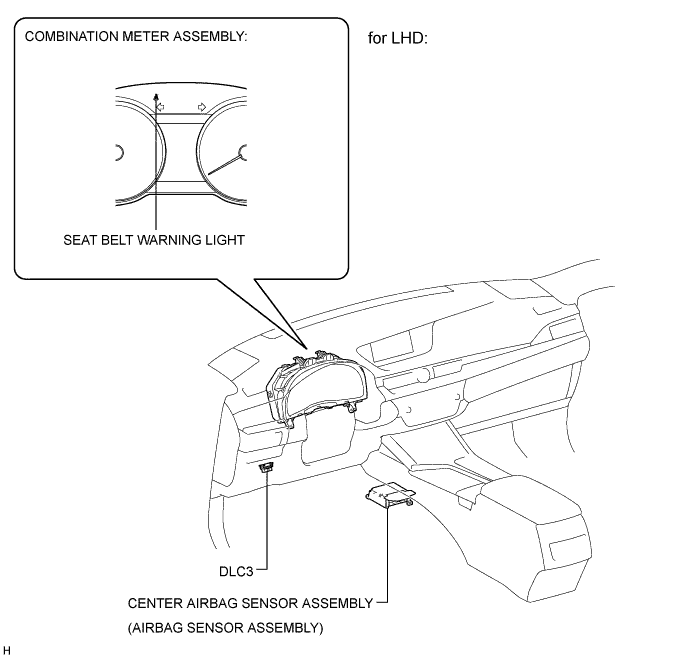 COMBINATION METER ASSEMBLY:

for LHD:

SEAT BELT WARNING LIGHT

DLC3

CENTER AIRBAG SENSOR ASSEMBLY
(AIRBAG SENSOR ASSEMBLY)

H