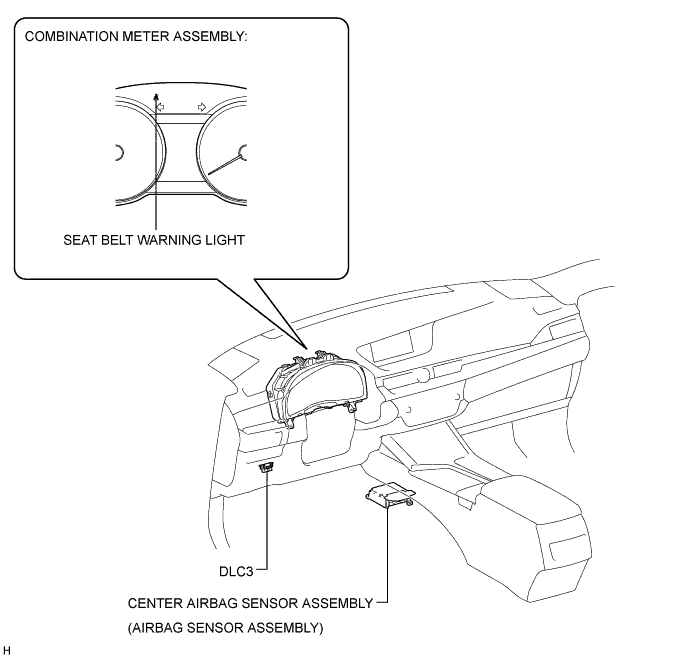 COMBINATION METER ASSEMBLY:

SEAT BELT WARNING LIGHT

DLC3

CENTER AIRBAG SENSOR ASSEMBLY
(AIRBAG SENSOR ASSEMBLY)

H