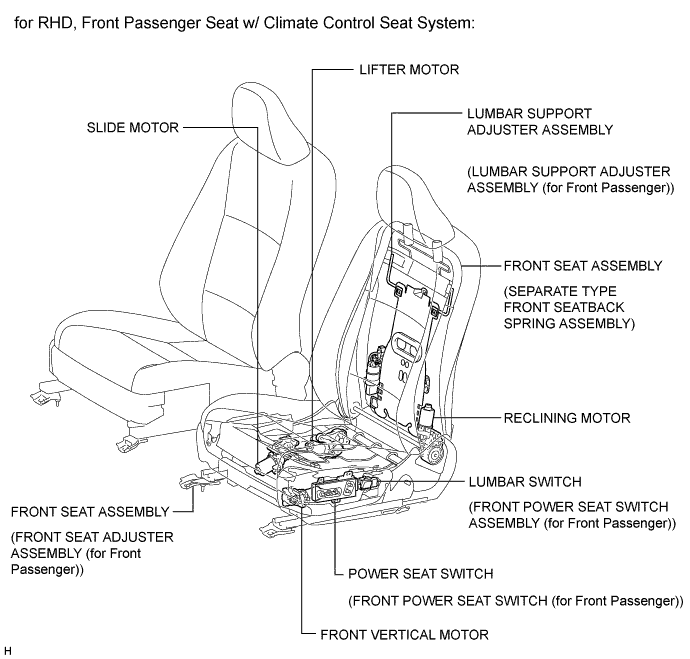 for RHD, Front Passenger Seat w/ Climate Control Seat System:

LIFTER MOTOR

SLIDE MOTOR

LUMBAR SUPPORT ADJUSTER ASSEMBLY

(LUMBAR SUPPORT ADJUSTER ASSEMBLY (for Front Passenger))

FRONT SEAT ASSEMBLY

(SEPARATE TYPE FRONT SEATBACK SPRING ASSEMBLY)

RECLINING MOTOR

LUMBAR SWITCH

(FRONT POWER SEAT SWITCH ASSEMBLY (for Front Passenger))

FRONT SEAT ASSEMBLY

(FRONT SEAT ADJUSTER ASSEMBLY (for Front Passenger))

POWER SEAT SWITCH

(FRONT POWER SEAT SWITCH (for Front Passenger))

FRONT VERTICAL MOTOR

H