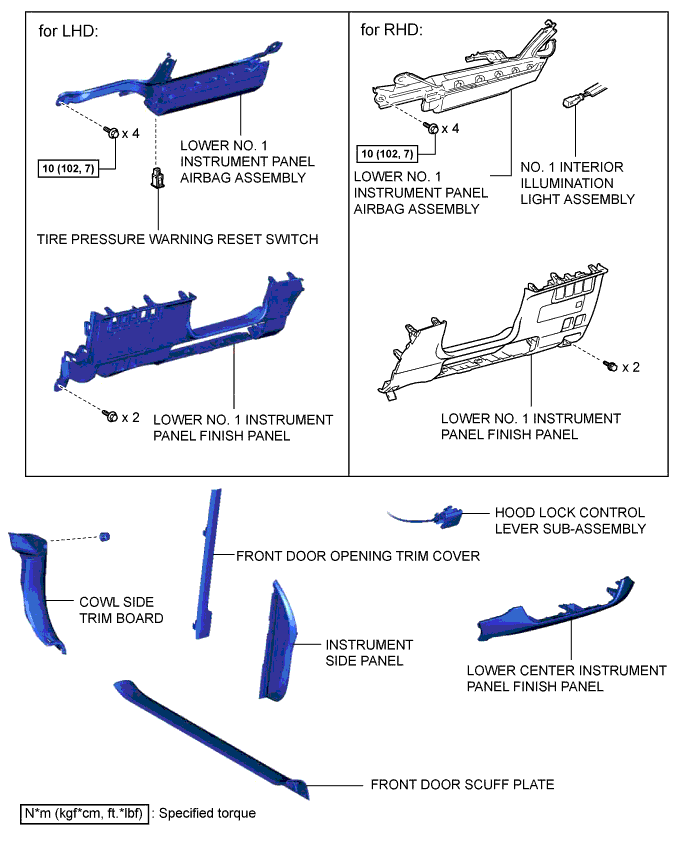 for LHD:

x 4

10 (102, 7)

LOWER NO. 1 INSTRUMENT PANEL AIRBAG ASSEMBLY

TIRE PRESSURE WARNING RESET SWITCH

x 2

LOWER NO. 1 INSTRUMENT PANEL FINISH PANEL

for RHD:

x 4

10 (102, 7)

LOWER NO. 1 INSTRUMENT PANEL AIRBAG ASSEMBLY

NO. 1 INTERIOR ILLUMINATION LIGHT ASSEMBLY

x 2

LOWER NO. 1 INSTRUMENT PANEL FINISH PANEL

HOOD LOCK CONTROL LEVER SUB-ASSEMBLY

FRONT DOOR OPENING TRIM COVER

COWL SIDE TRIM BOARD

INSTRUMENT SIDE PANEL

LOWER CENTER INSTRUMENT PANEL FINISH PANEL

FRONT DOOR SCUFF PLATE

N*m (kgf*cm, ft.*lbf) : Specified torque