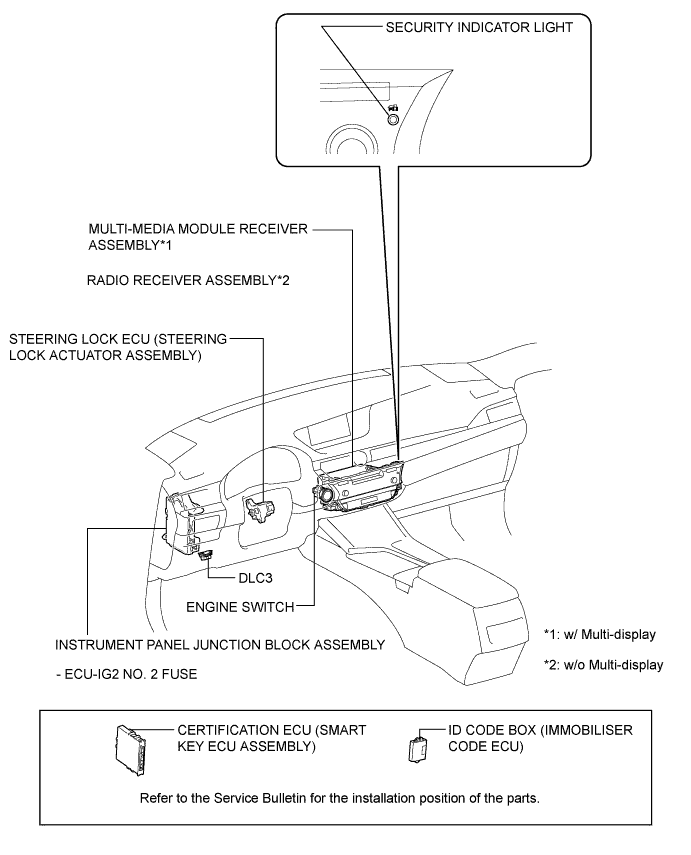 SECURITY INDICATOR LIGHT

MULTI-MEDIA MODULE RECEIVER ASSEMBLY*1

RADIO RECEIVER ASSEMBLY*2

STEERING LOCK ECU (STEERING LOCK ACTUATOR ASSEMBLY)

DLC3

ENGINE SWITCH

INSTRUMENT PANEL JUNCTION BLOCK ASSEMBLY

- ECU-IG2 NO. 2 FUSE

*1: w/ Multi-display

*2: w/o Multi-display

CERTIFICATION ECU (SMART KEY ECU ASSEMBLY)

ID CODE BOX (IMMOBILISER CODE ECU)

Refer to the Service Bulletin for the installation position of the parts.