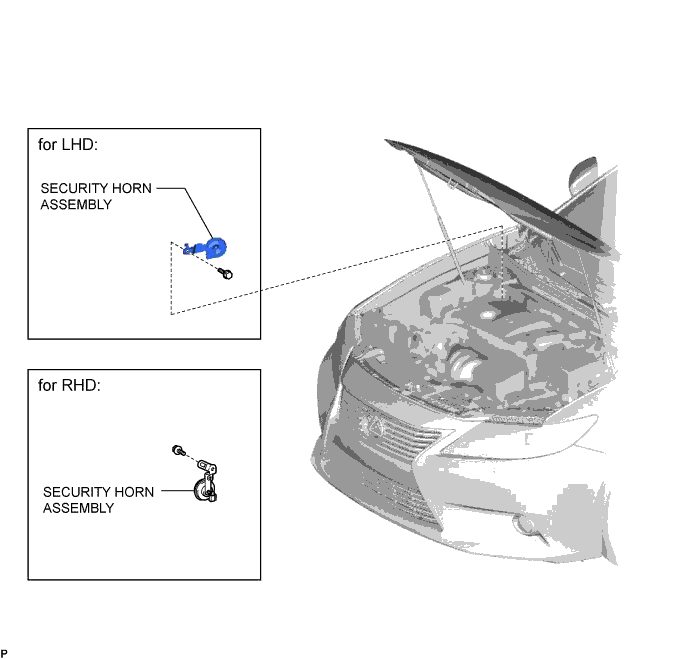 for LHD:

SECURITY HORN ASSEMBLY

for RHD:

SECURITY HORN ASSEMBLY

P