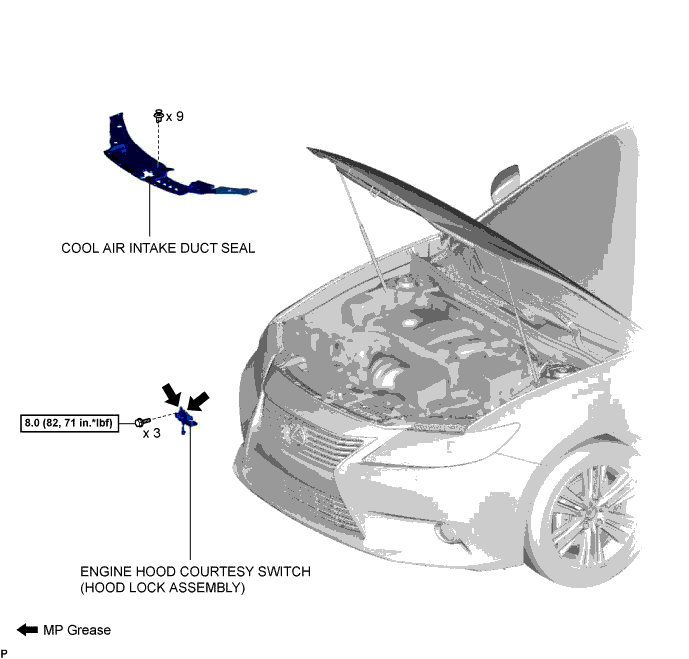 x 9

COOL AIR INTAKE DUCT SEAL

8.0 (82, 71 in.*lbf)

x 3

ENGINE HOOD COURTESY SWITCH (HOOD LOCK ASSEMBLY)

MP Grease

P