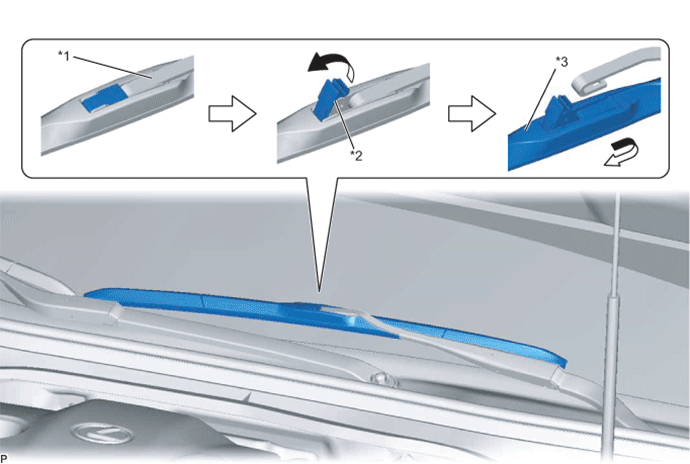 *1

*2

*3

P