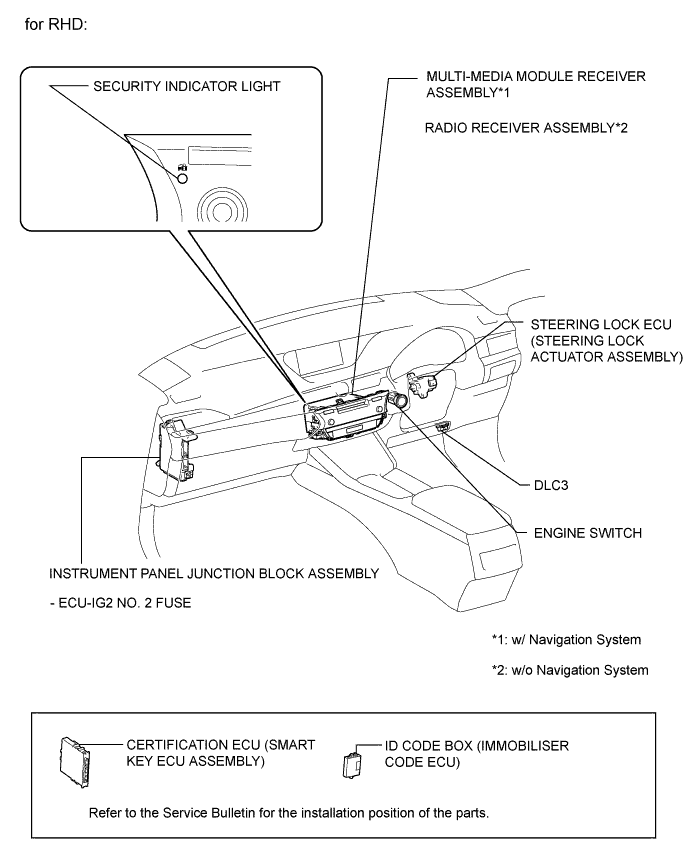 for RHD:

SECURITY INDICATOR LIGHT

MULTI-MEDIA MODULE RECEIVER ASSEMBLY*1

RADIO RECEIVER ASSEMBLY*2

STEERING LOCK ECU (STEERING LOCK ACTUATOR ASSEMBLY)

DLC3

ENGINE SWITCH

INSTRUMENT PANEL JUNCTION BLOCK ASSEMBLY

- ECU-IG2 NO. 2 FUSE

*1: w/ Navigation System

*2: w/o Navigation System

CERTIFICATION ECU (SMART KEY ECU ASSEMBLY)

ID CODE BOX (IMMOBILISER CODE ECU)

Refer to the Service Bulletin for the installation position of the parts.