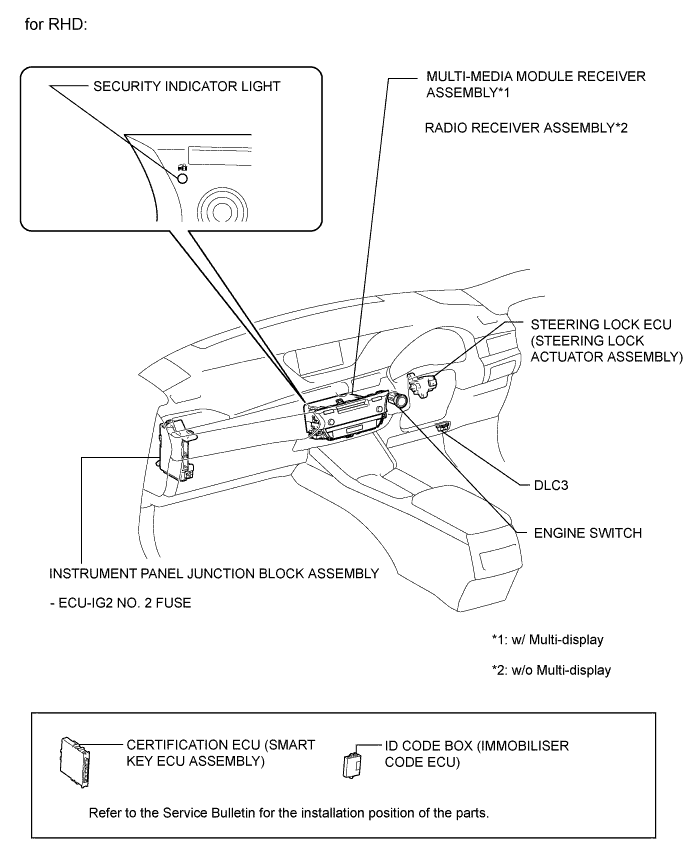 for RHD:

SECURITY INDICATOR LIGHT

MULTI-MEDIA MODULE RECEIVER ASSEMBLY*1

RADIO RECEIVER ASSEMBLY*2

STEERING LOCK ECU (STEERING LOCK ACTUATOR ASSEMBLY)

DLC3

ENGINE SWITCH

INSTRUMENT PANEL JUNCTION BLOCK ASSEMBLY

- ECU-IG2 NO. 2 FUSE

*1: w/ Multi-display

*2: w/o Multi-display

CERTIFICATION ECU (SMART KEY ECU ASSEMBLY)

ID CODE BOX (IMMOBILISER CODE ECU)

Refer to the Service Bulletin for the installation position of the parts.