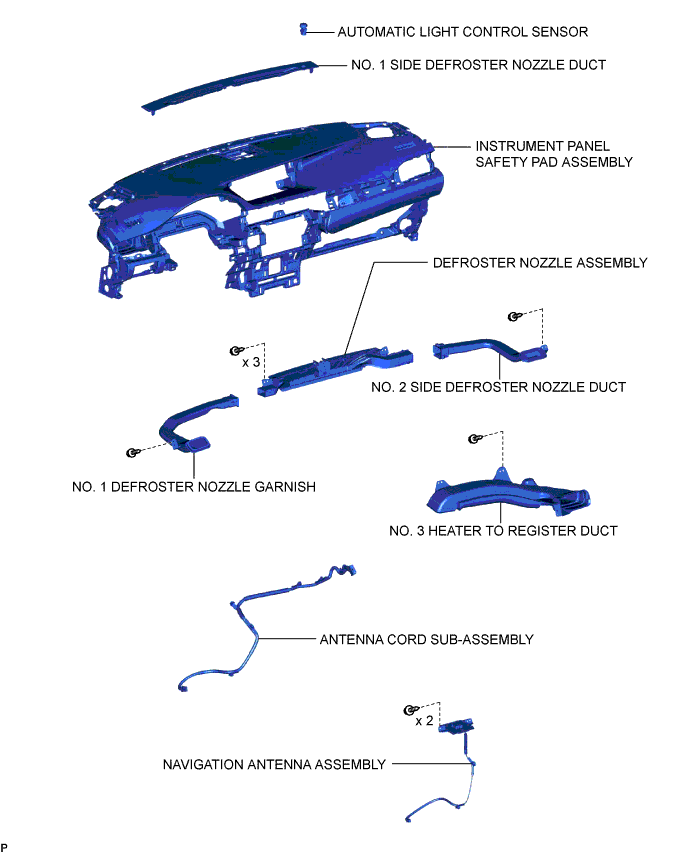 AUTOMATIC LIGHT CONTROL SENSOR

NO. 1 SIDE DEFROSTER NOZZLE DUCT

INSTRUMENT PANEL SAFETY PAD ASSEMBLY

DEFROSTER NOZZLE ASSEMBLY

x 3

NO. 2 SIDE DEFROSTER NOZZLE DUCT

NO. 1 DEFROSTER NOZZLE GARNISH

NO. 3 HEATER TO REGISTER DUCT

ANTENNA CORD SUB-ASSEMBLY

x 2

NAVIGATION ANTENNA ASSEMBLY

P