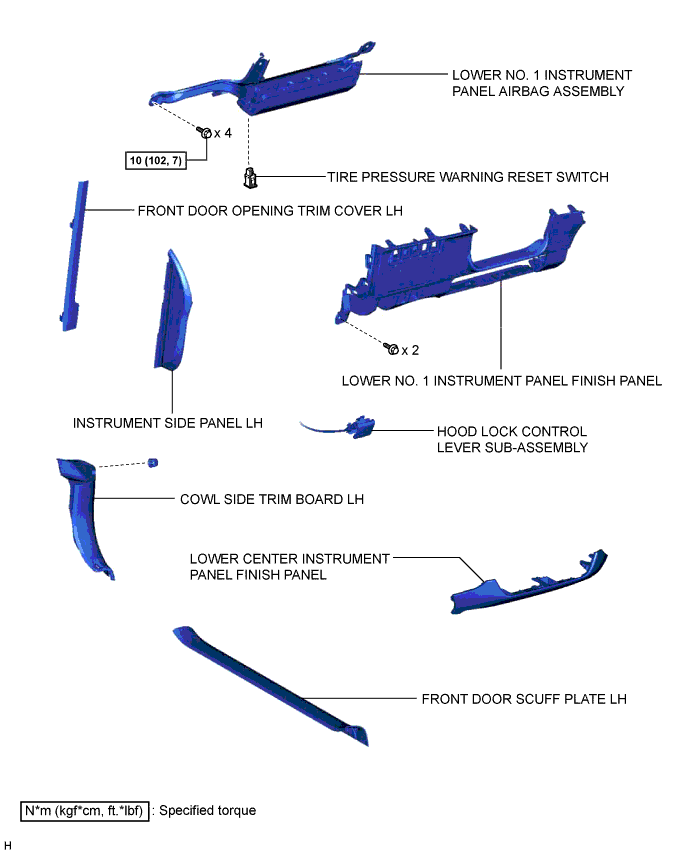 LOWER NO. 1 INSTRUMENT PANEL AIRBAG ASSEMBLY

x 4

10 (102, 7)

TIRE PRESSURE WARNING RESET SWITCH

FRONT DOOR OPENING TRIM COVER LH

x 2

LOWER NO. 1 INSTRUMENT PANEL FINISH PANEL

INSTRUMENT SIDE PANEL LH

HOOD LOCK CONTROL LEVER SUB-ASSEMBLY

COWL SIDE TRIM BOARD LH

LOWER CENTER INSTRUMENT PANEL FINISH PANEL

FRONT DOOR SCUFF PLATE LH

N*m (kgf*cm, ft.*lbf) : Specified torque

H