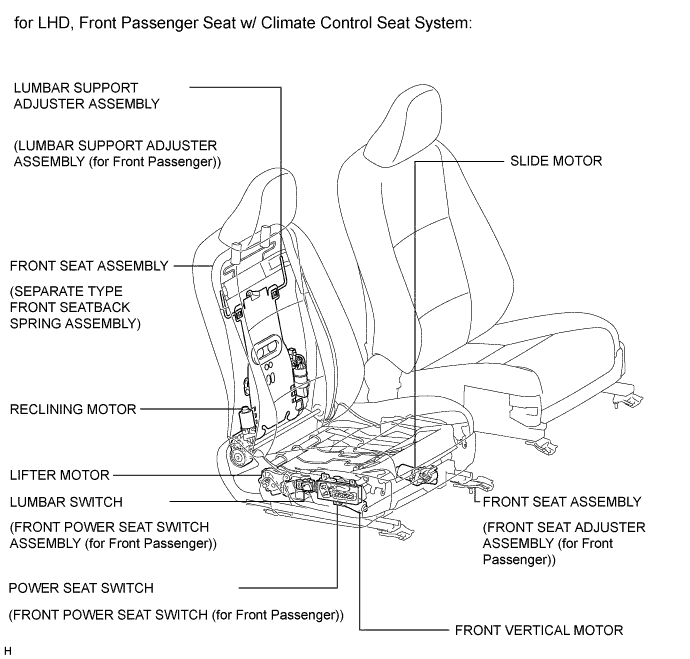 for LHD, Front Passenger Seat w/ Climate Control Seat System:

LUMBAR SUPPORT ADJUSTER ASSEMBLY

(LUMBAR SUPPORT ADJUSTER ASSEMBLY (for Front Passenger))

SLIDE MOTOR

FRONT SEAT ASSEMBLY

(SEPARATE TYPE FRONT SEATBACK SPRING ASSEMBLY)

RECLINING MOTOR

LIFTER MOTOR

LUMBAR SWITCH

(FRONT POWER SEAT SWITCH ASSEMBLY (for Front Passenger))

FRONT SEAT ASSEMBLY

(FRONT SEAT ADJUSTER ASSEMBLY (for Front Passenger))

POWER SEAT SWITCH

(FRONT POWER SEAT SWITCH (for Front Passenger))

FRONT VERTICAL MOTOR

H