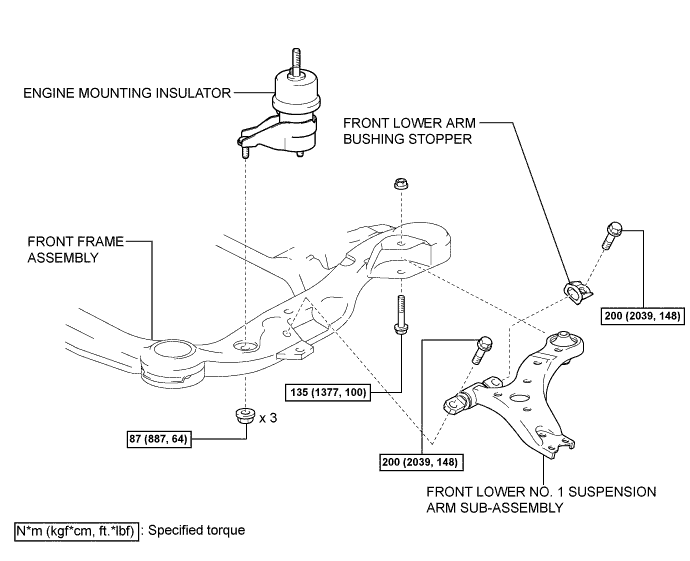 ENGINE MOUNTING INSULATOR

FRONT LOWER ARM BUSHING STOPPER

FRONT FRAME ASSEMBLY

200 (2039, 148)

135 (1377, 100)

x 3

87 (887, 64)

200 (2039, 148)

FRONT LOWER NO. 1 SUSPENSION ARM SUB-ASSEMBLY

N*m (kgf*cm, ft.*lbf) : Specified torque