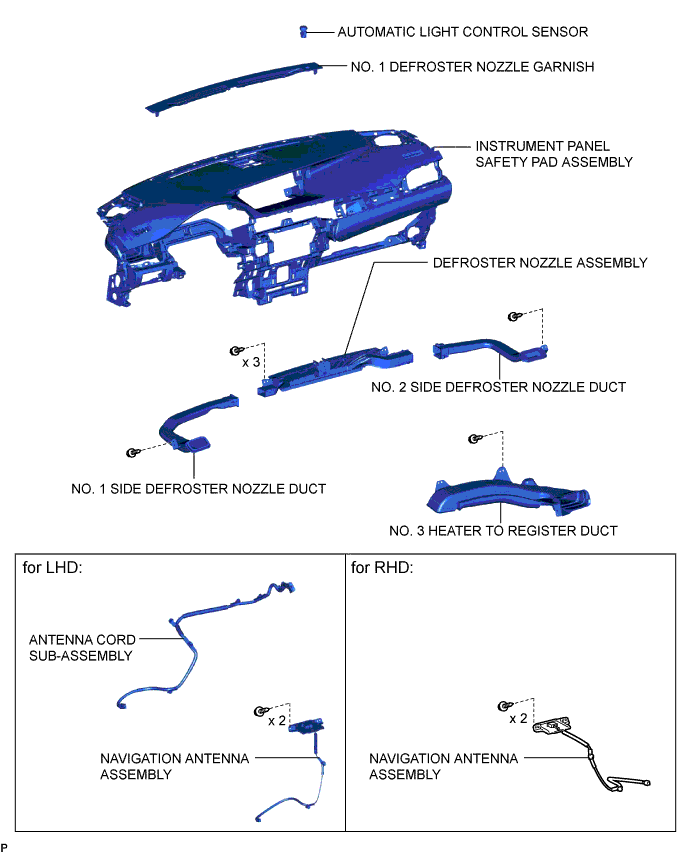 AUTOMATIC LIGHT CONTROL SENSOR

NO. 1 DEFROSTER NOZZLE GARNISH

INSTRUMENT PANEL SAFETY PAD ASSEMBLY

DEFROSTER NOZZLE ASSEMBLY

x 3

NO. 2 SIDE DEFROSTER NOZZLE DUCT

NO. 1 SIDE DEFROSTER NOZZLE DUCT

NO. 3 HEATER TO REGISTER DUCT

for LHD:

ANTENNA CORD SUB-ASSEMBLY

x 2

NAVIGATION ANTENNA ASSEMBLY

for RHD:

x 2

NAVIGATION ANTENNA ASSEMBLY

P