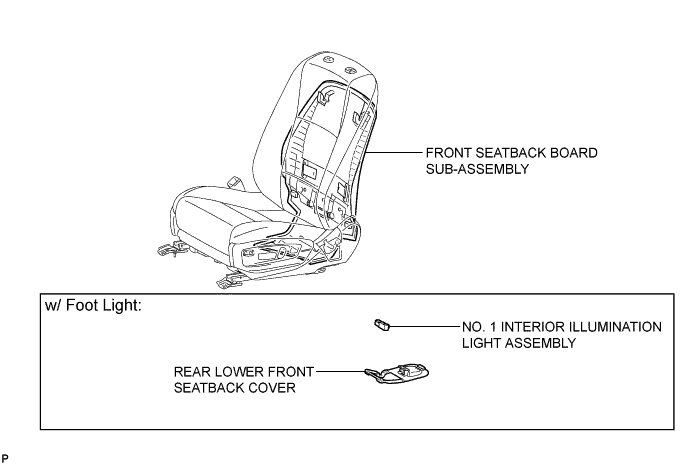 FRONT SEATBACK BOARD SUB-ASSEMBLY

w/ Foot Light:

NO. 1 INTERIOR ILLUMINATION LIGHT ASSEMBLY

REAR LOWER FRONT SEATBACK COVER

P