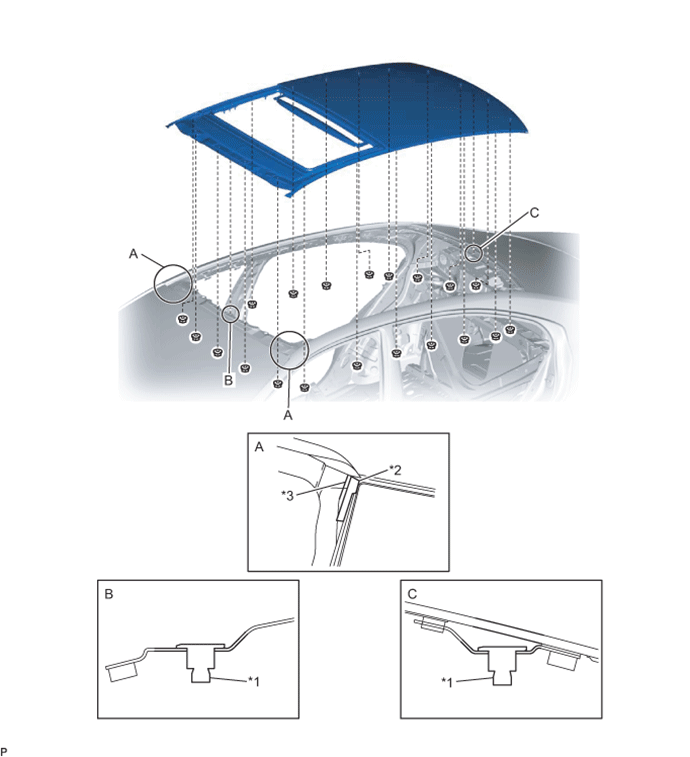 C
A
B
A

A
*2
*3

B
*1

C
*1

P