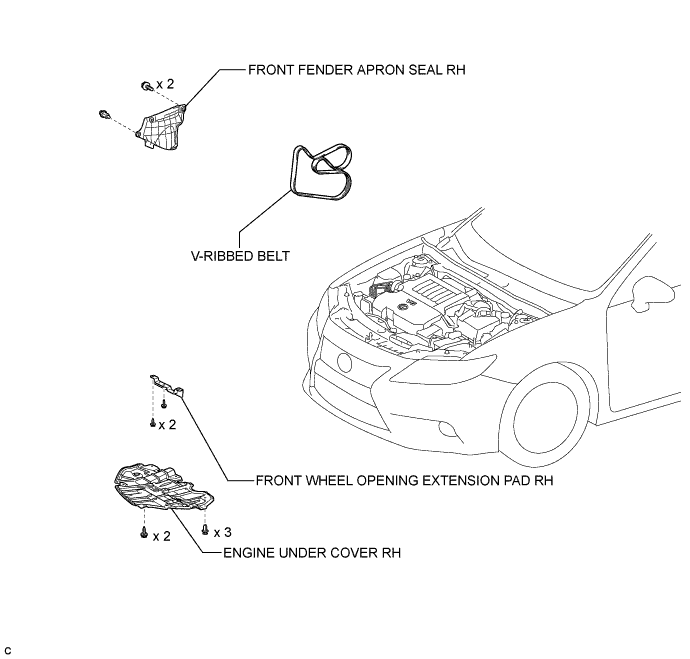 x 2

FRONT FENDER APRON SEAL RH

V-RIBBED BELT

x 2

FRONT WHEEL OPENING EXTENSION PAD RH

x 2

x 3

ENGINE UNDER COVER RH

C